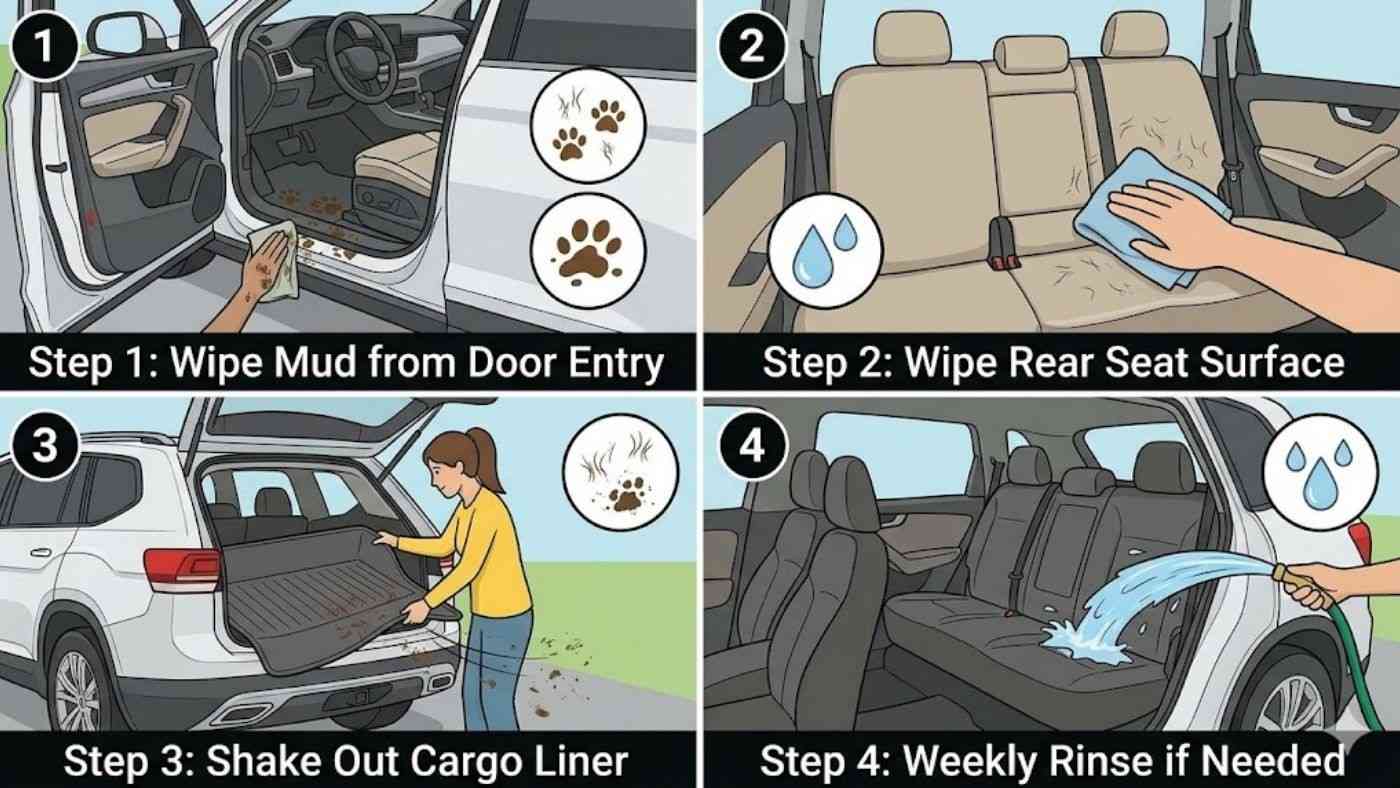 1

Step 1: Wipe Mud from Door Entry

2

Step 2: Wipe Rear Seat Surface

3

Step 3: Shake Out Cargo Liner

4

Step 4: Weekly Rinse if Needed