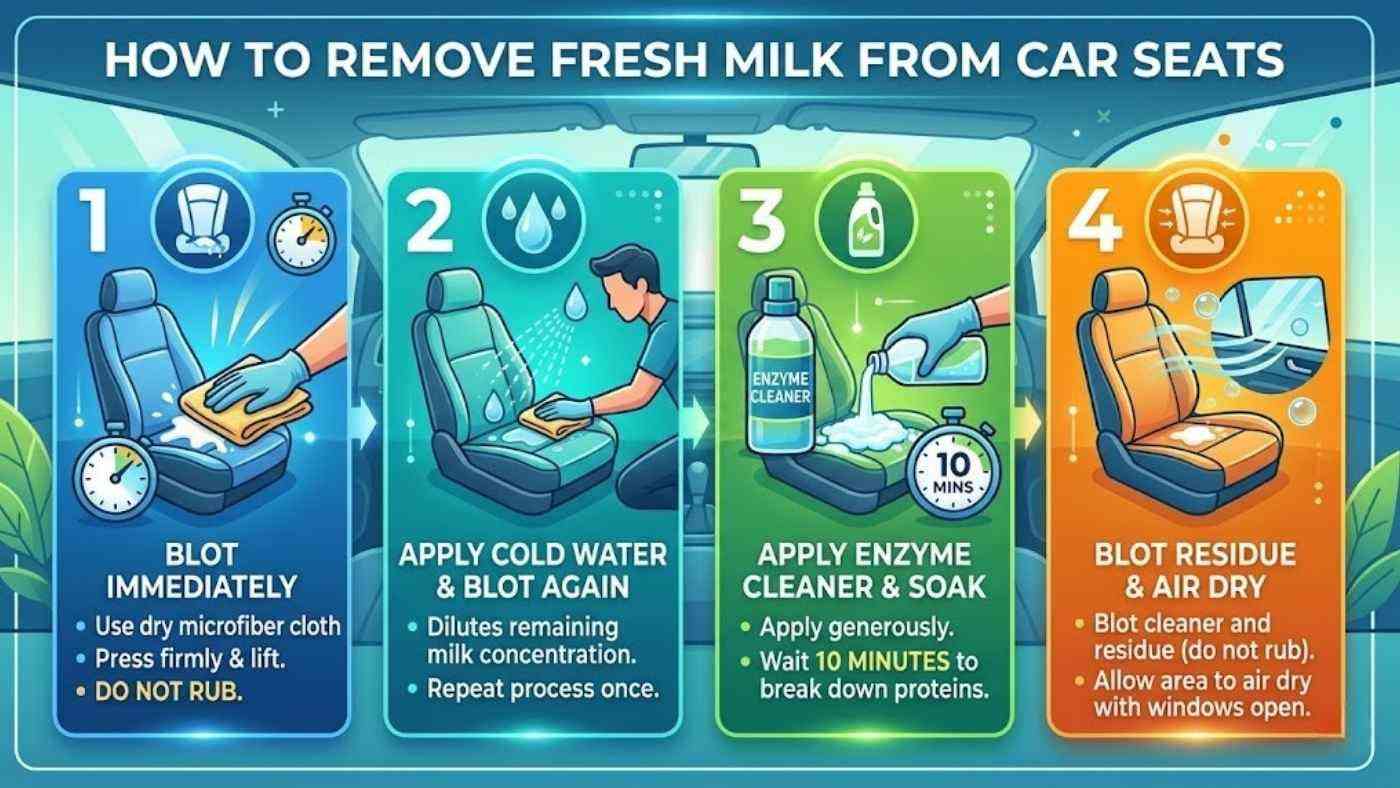 HOW TO REMOVE FRESH MILK FROM CAR SEATS

1

BLOT IMMEDIATELY

• Use dry microfiber cloth
• Press firmly & lift.
• DO NOT RUB.

2

APPLY COLD WATER & BLOT AGAIN

• Dilutes remaining milk concentration.
• Repeat process once.

3

ENZYME CLEANER

10 MINS

APPLY ENZYME CLEANER & SOAK

• Apply generously.
• Wait 10 MINUTES to break down proteins.

4

BLOT RESIDUE & AIR DRY

• Blot cleaner and residue (do not rub).
• Allow area to air dry with windows open.