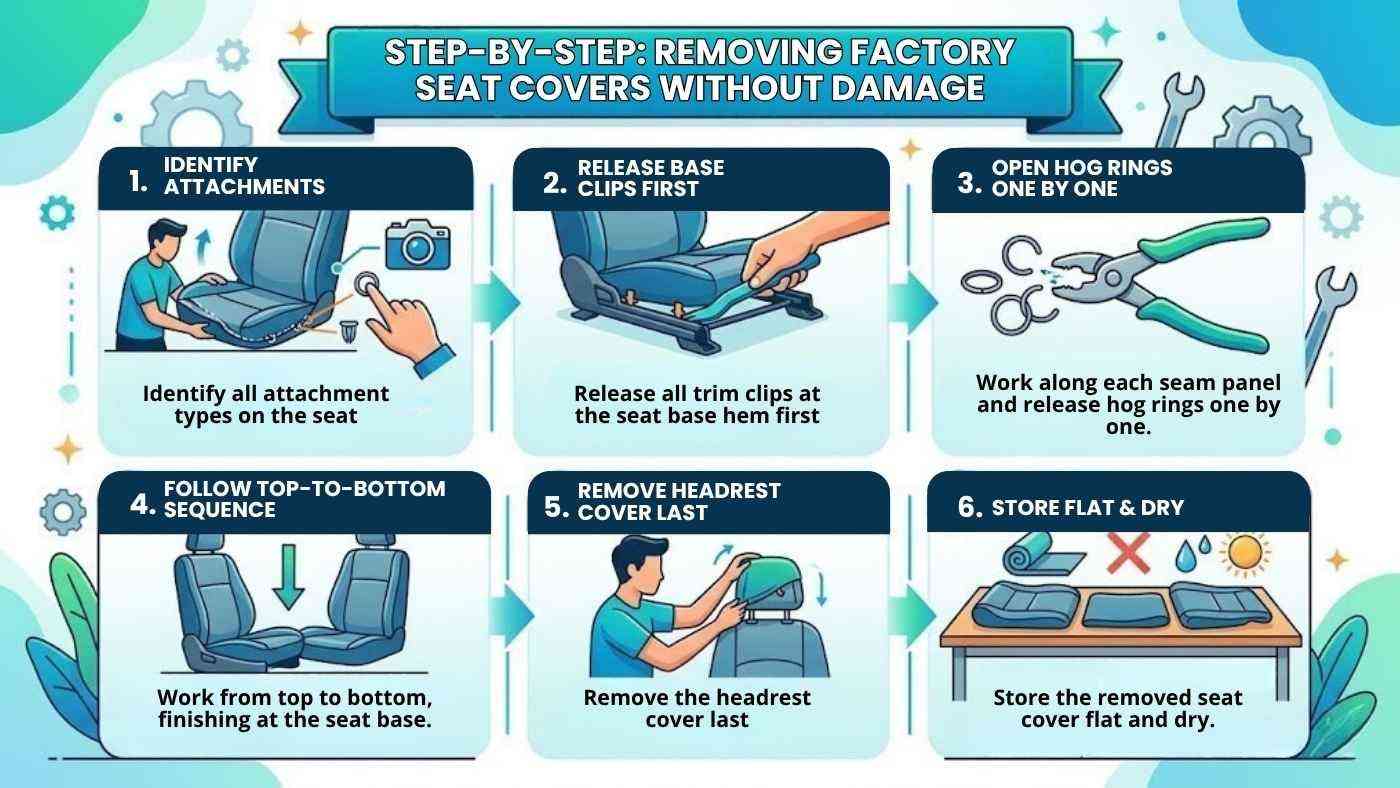 STEP-BY-STEP: REMOVING FACTORY SEAT COVERS WITHOUT DAMAGE

1. IDENTIFY ATTACHMENTS

Identify all attachment types on the seat

2. RELEASE BASE CLIPS FIRST

Release all trim clips at the seat base hem first

3. OPEN HOG RINGS ONE BY ONE

Work along each seam panel and release hog rings one by one.

4. FOLLOW TOP-TO-BOTTOM SEQUENCE

Work from top to bottom, finishing at the seat base.

5. REMOVE HEADREST COVER LAST

Remove the headrest cover last

6. STORE FLAT & DRY

Store the removed seat cover flat and dry.