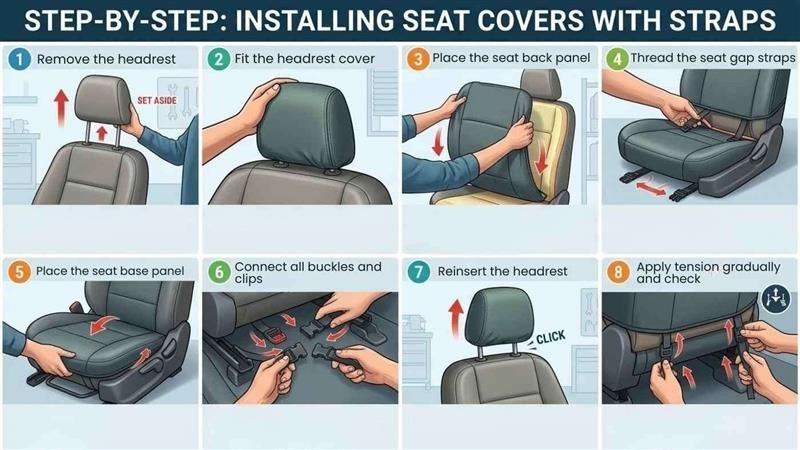 STEP-BY-STEP: INSTALLING SEAT COVERS WITH STRAPS

1 Remove the headrest

SET ASIDE

2 Fit the headrest cover

3 Place the seat back panel

4 Thread the seat gap straps

5 Place the seat base panel

6 Connect all buckles and clips

7 Reinsert the headrest

CLICK

8 Apply tension gradually and check